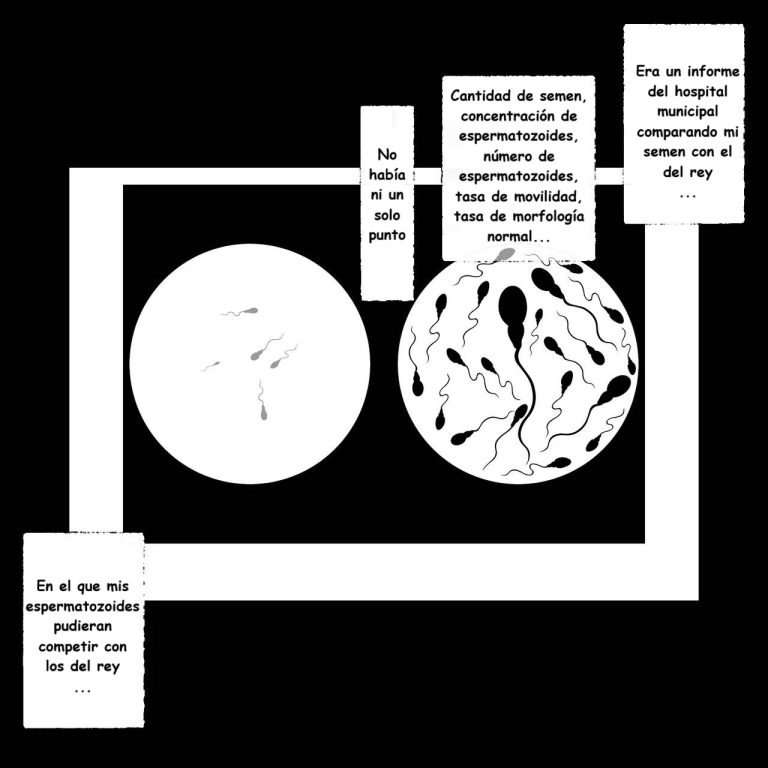 Era un informe del hospital municipal comparando mi semen con el del rey
...

Cantidad de semen, concentración de espermatozoides, número de espermatozoides, tasa de movilidad, tasa de morfología normal...

No había ni un solo punto

En el que mis espermatozoides pudieran competir con los del rey
...