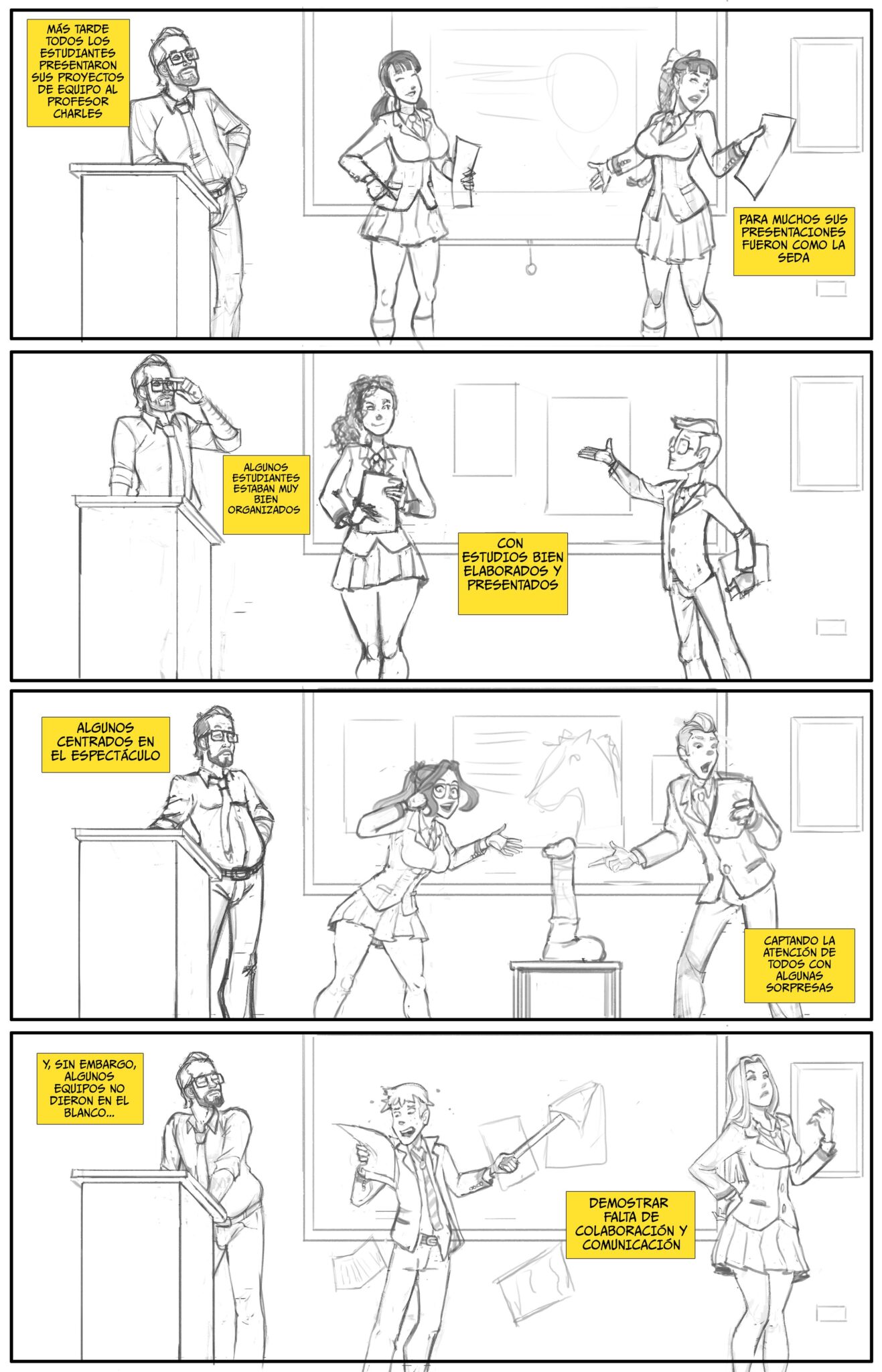 MÁS TARDE TODOS LOS ESTUDIANTES PRESENTARON SUS PROYECTOS DE EQUIPO AL PROFESOR CHARLES

PARA MUCHOS SUS PRESENTACIONES FUERON COMO LA SEDA

ALGUNOS ESTUDIANTES ESTABAN MUY BIEN ORGANIZADOS

CON ESTUDIOS BIEN ELABORADOS Y PRESENTADOS

ALGUNOS CENTRADOS EN EL ESPECTÁCULO

CAPTANDO LA ATENCIÓN DE TODOS CON ALGUNAS SORPRESAS

Y, SIN EMBARGO, ALGUNOS EQUIPOS NO DIERON EN EL BLANCO...

DEMOSTRAR FALTA DE COLABORACIÓN Y COMUNICACIÓN